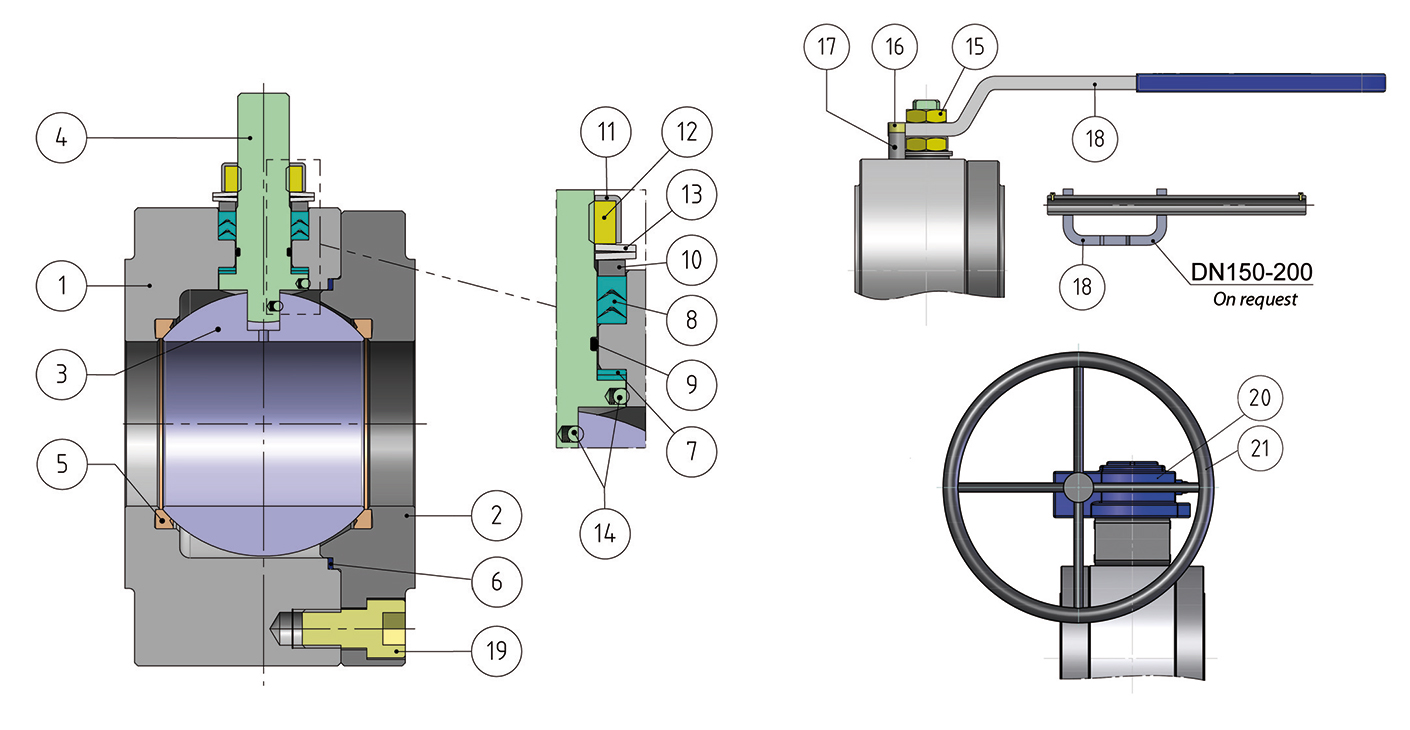 4
1
3
5
2
6
19
11
12
13
10
8
9
7
14
17
16
15
18
18
DN150-200
On request
20
21